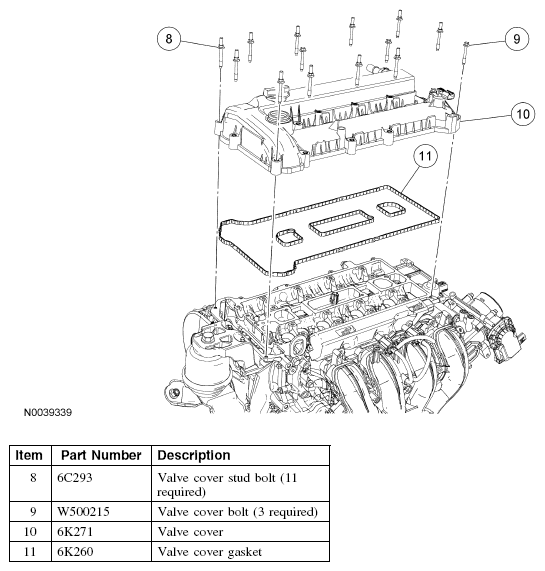 8

9

10

11

N0039339

| Item | Part Number | Description |
|---|---|---|
| 8 | 6C293 | Valve cover stud bolt (11 required) |
| 9 | W500215 | Valve cover bolt (3 required) |
| 10 | 6K271 | Valve cover |
| 11 | 6K260 | Valve cover gasket |