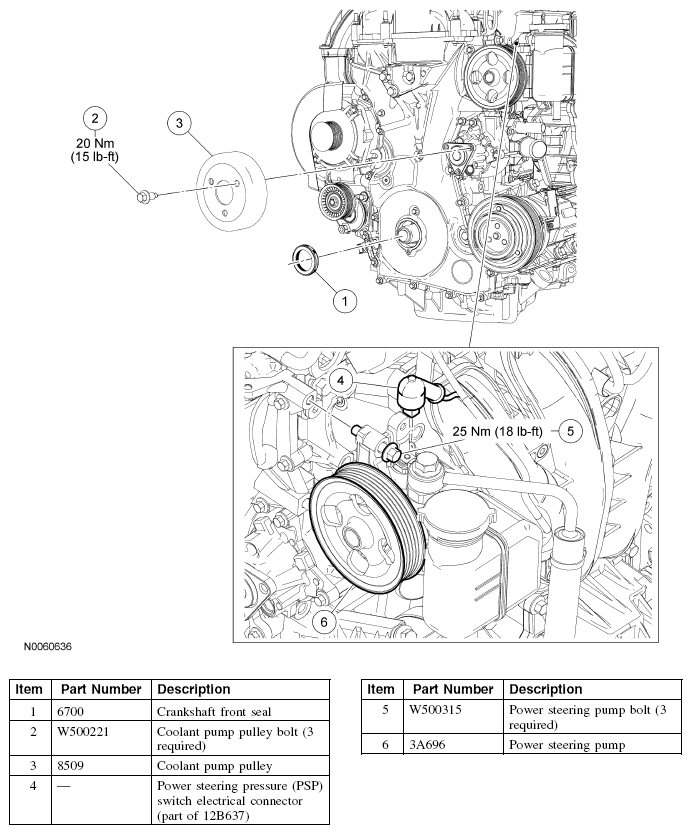 2
20 Nm
(15 lb-ft)

3

1

4

25 Nm (18 lb-ft)

5

6

N0060636

| Item | Part Number | Description |
|---|---|---|
| 1 | 6700 | Crankshaft front seal |
| 2 | W500221 | Coolant pump pulley bolt (3 required) |
| 3 | 8509 | Coolant pump pulley |
| 4 | — | Power steering pressure (PSP) switch electrical connector (part of 12B637) |

| Item | Part Number | Description |
|---|---|---|
| 5 | W500315 | Power steering pump bolt (3 required) |
| 6 | 3A696 | Power steering pump |