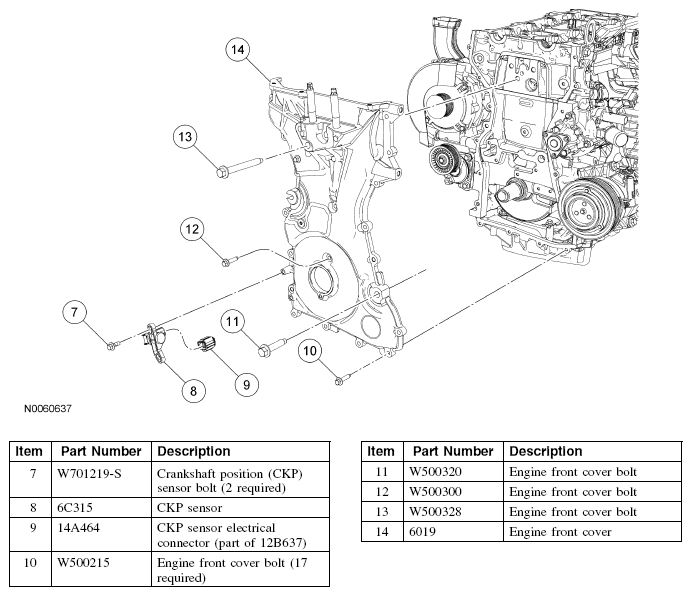 14

13

12

7

11

10

8

9

N0060637

| Item | Part Number | Description |
|---|---|---|
| 7 | W701219-S | Crankshaft position (CKP) sensor bolt (2 required) |
| 8 | 6C315 | CKP sensor |
| 9 | 14A464 | CKP sensor electrical connector (part of 12B637) |
| 10 | W500215 | Engine front cover bolt (17 required) |

| Item | Part Number | Description |
|---|---|---|
| 11 | W500320 | Engine front cover bolt |
| 12 | W500300 | Engine front cover bolt |
| 13 | W500328 | Engine front cover bolt |
| 14 | 6019 | Engine front cover |