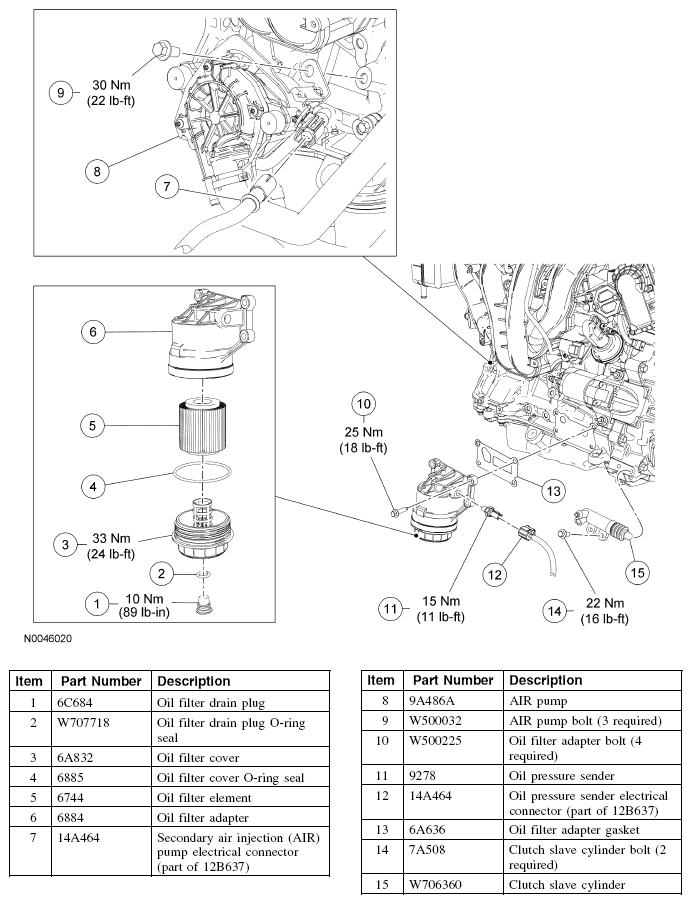 9
30 Nm
(22 lb-ft)

8

7

6

5

4

3
33 Nm
(24 lb-ft)

2

1
10 Nm
(89 lb-in)

10
25 Nm
(18 lb-ft)

13

12

15

11
15 Nm
(11 lb-ft)

14
22 Nm
(16 lb-ft)

N0046020

| Item | Part Number | Description |
|---|---|---|
| 1 | 6C684 | Oil filter drain plug |
| 2 | W707718 | Oil filter drain plug O-ring seal |
| 3 | 6A832 | Oil filter cover |
| 4 | 6885 | Oil filter cover O-ring seal |
| 5 | 6744 | Oil filter element |
| 6 | 6884 | Oil filter adapter |
| 7 | 14A464 | Secondary air injection (AIR) pump electrical connector (part of 12B637) |

| Item | Part Number | Description |
|---|---|---|
| 8 | 9A486A | AIR pump |
| 9 | W500032 | AIR pump bolt (3 required) |
| 10 | W500225 | Oil filter adapter bolt (4 required) |
| 11 | 9278 | Oil pressure sender |
| 12 | 14A464 | Oil pressure sender electrical connector (part of 12B637) |
| 13 | 6A636 | Oil filter adapter gasket |
| 14 | 7A508 | Clutch slave cylinder bolt (2 required) |
| 15 | W706360 | Clutch slave cylinder |