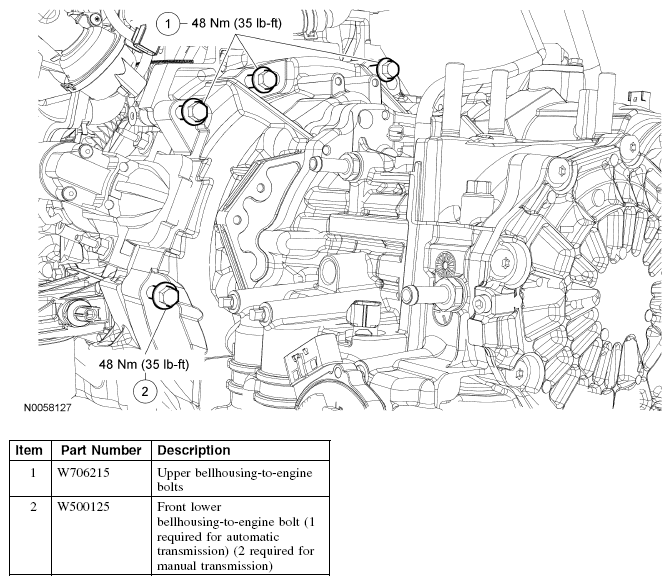 1 48 Nm (35 lb-ft)

48 Nm (35 lb-ft)

2

N0058127

| Item | Part Number | Description |
|---|---|---|
| 1 | W706215 | Upper bellhousing-to-engine bolts |
| 2 | W500125 | Front lower bellhousing-to-engine bolt (1 required for automatic transmission) (2 required for manual transmission) |