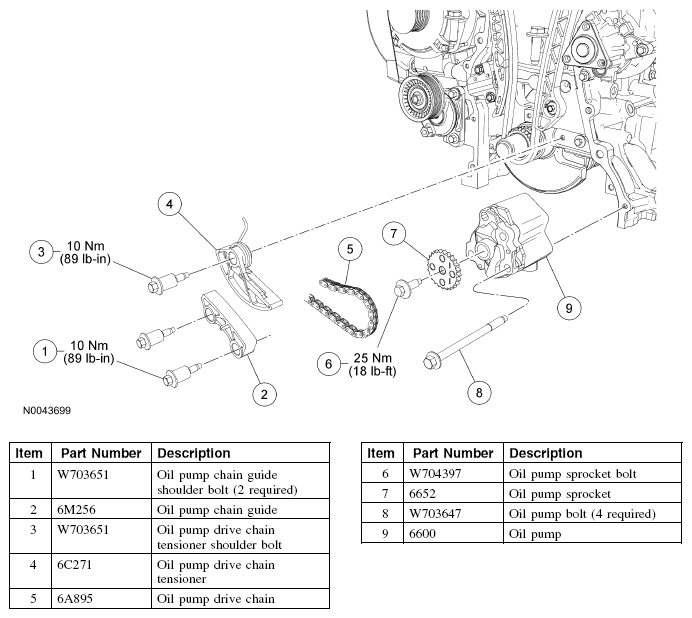 4

3 10 Nm (89 lb-in)

5

7

9

1 10 Nm (89 lb-in)

6 25 Nm (18 lb-ft)

2

8

N0043699

| Item | Part Number | Description |
|---|---|---|
| 1 | W703651 | Oil pump chain guide shoulder bolt (2 required) |
| 2 | 6M256 | Oil pump chain guide |
| 3 | W703651 | Oil pump drive chain tensioner shoulder bolt |
| 4 | 6C271 | Oil pump drive chain tensioner |
| 5 | 6A895 | Oil pump drive chain |

| Item | Part Number | Description |
|---|---|---|
| 6 | W704397 | Oil pump sprocket bolt |
| 7 | 6652 | Oil pump sprocket |
| 8 | W703647 | Oil pump bolt (4 required) |
| 9 | 6600 | Oil pump |