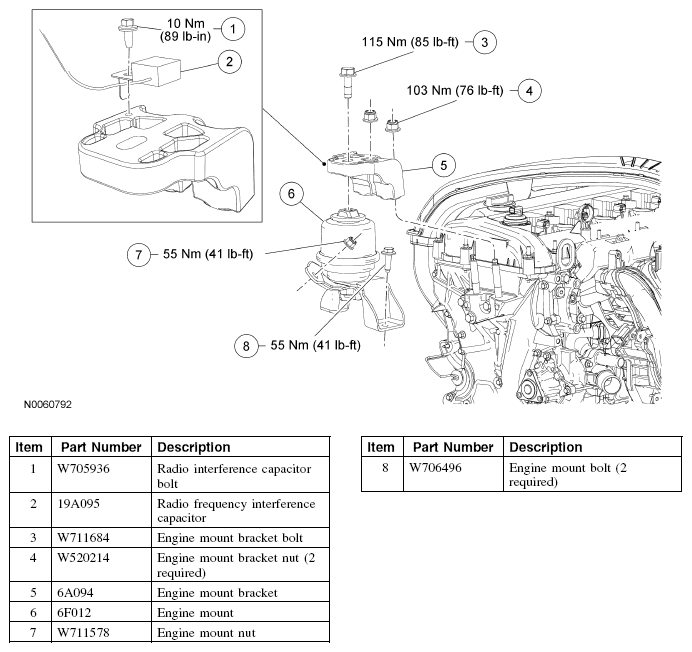 10 Nm
(89 lb-in)
1
2
115 Nm (85 lb-ft)
3
103 Nm (76 lb-ft)
4
5
6
7
55 Nm (41 lb-ft)
8
55 Nm (41 lb-ft)

N0060792

| Item | Part Number | Description |
|---|---|---|
| 1 | W705936 | Radio interference capacitor bolt |
| 2 | 19A095 | Radio frequency interference capacitor |
| 3 | W711684 | Engine mount bracket bolt |
| 4 | W520214 | Engine mount bracket nut (2 required) |
| 5 | 6A094 | Engine mount bracket |
| 6 | 6F012 | Engine mount |
| 7 | W711578 | Engine mount nut |

| Item | Part Number | Description |
|---|---|---|
| 8 | W706496 | Engine mount bolt (2 required) |