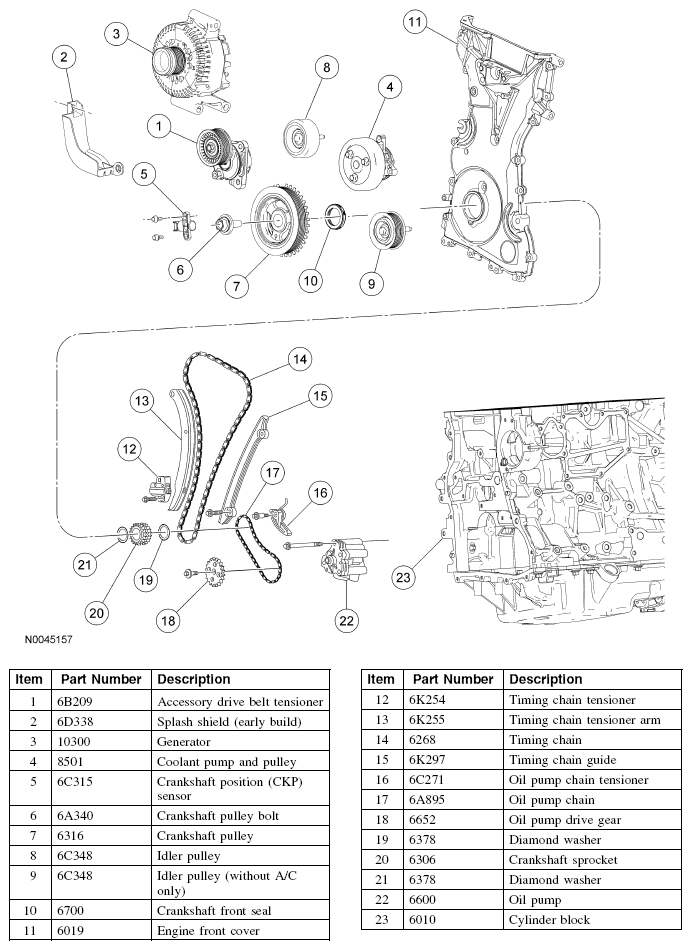 3
11
2
8
4
1
5
6
7
10
9
14
13
15
12
17
16
21
19
20
18
22
23

N0045157

| Item | Part Number | Description |
|---|---|---|
| 1 | 6B209 | Accessory drive belt tensioner |
| 2 | 6D338 | Splash shield (early build) |
| 3 | 10300 | Generator |
| 4 | 8501 | Coolant pump and pulley |
| 5 | 6C315 | Crankshaft position (CKP) sensor |
| 6 | 6A340 | Crankshaft pulley bolt |
| 7 | 6316 | Crankshaft pulley |
| 8 | 6C348 | Idler pulley |
| 9 | 6C348 | Idler pulley (without A/C only) |
| 10 | 6700 | Crankshaft front seal |
| 11 | 6019 | Engine front cover |

| Item | Part Number | Description |
|---|---|---|
| 12 | 6K254 | Timing chain tensioner |
| 13 | 6K255 | Timing chain tensioner arm |
| 14 | 6268 | Timing chain |
| 15 | 6K297 | Timing chain guide |
| 16 | 6C271 | Oil pump chain tensioner |
| 17 | 6A895 | Oil pump chain |
| 18 | 6652 | Oil pump drive gear |
| 19 | 6378 | Diamond washer |
| 20 | 6306 | Crankshaft sprocket |
| 21 | 6378 | Diamond washer |
| 22 | 6600 | Oil pump |
| 23 | 6010 | Cylinder block |