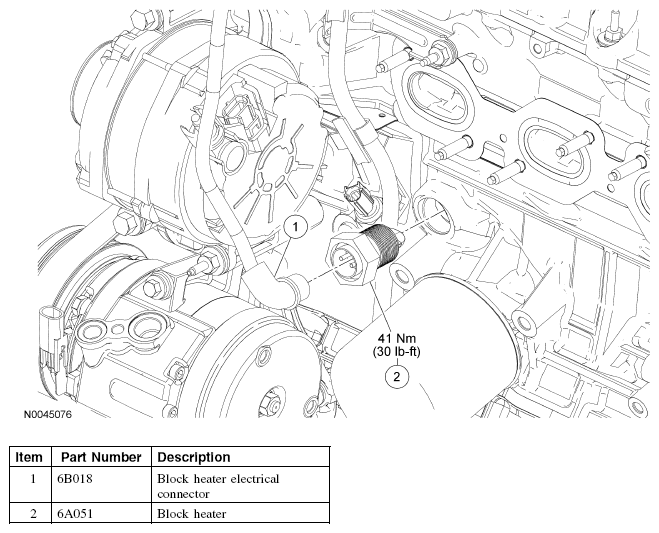 1

41 Nm
(30 lb-ft)

2

N0045076

| Item | Part Number | Description |
|---|---|---|
| 1 | 6B018 | Block heater electrical connector |
| 2 | 6A051 | Block heater |