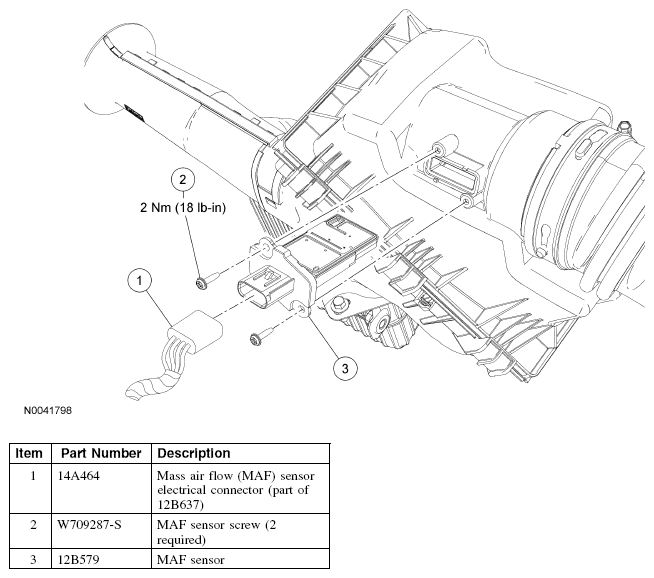 2

2 Nm (18 lb-in)

1

3

N0041798

| Item | Part Number | Description |
|---|---|---|
| 1 | 14A464 | Mass air flow (MAF) sensor electrical connector (part of 12B637) |
| 2 | W709287-S | MAF sensor screw (2 required) |
| 3 | 12B579 | MAF sensor |