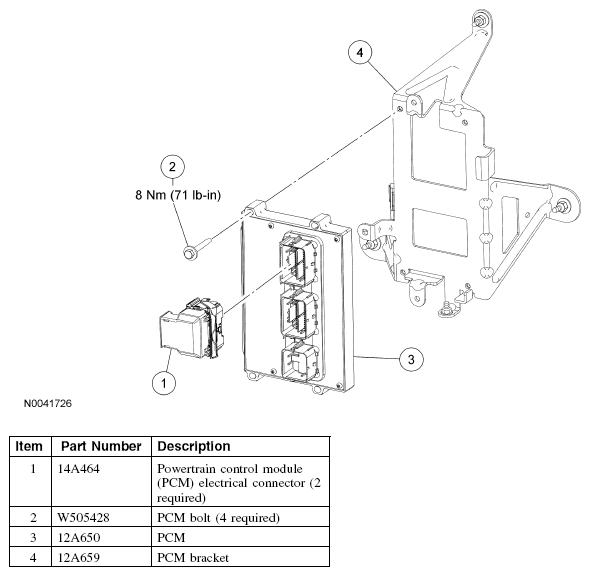 4

2
8 Nm (71 lb-in)

3

1

N0041726

| Item | Part Number | Description |
|---|---|---|
| 1 | 14A464 | Powertrain control module (PCM) electrical connector (2 required) |
| 2 | W505428 | PCM bolt (4 required) |
| 3 | 12A650 | PCM |
| 4 | 12A659 | PCM bracket |