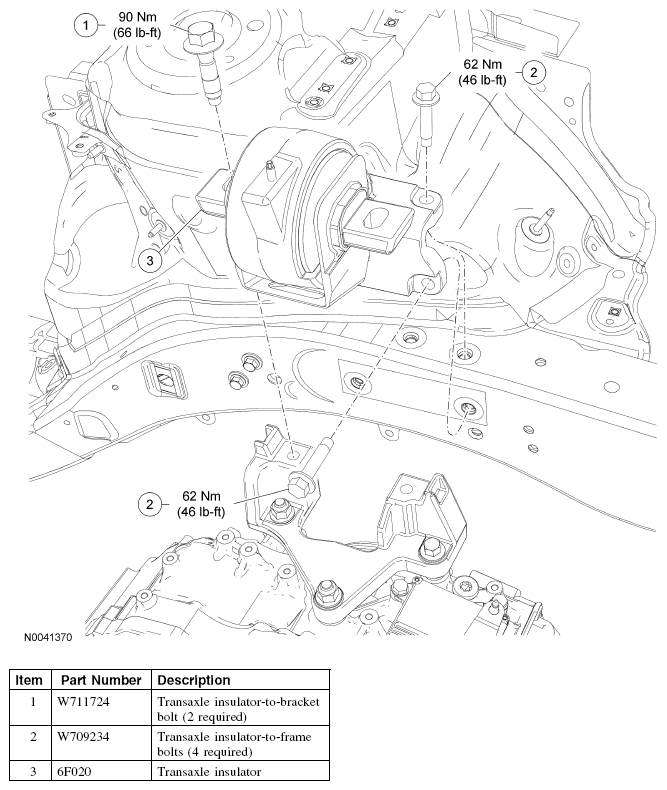 1 90 Nm (66 lb-ft)

62 Nm (46 lb-ft) 2

3

2 62 Nm (46 lb-ft)

N0041370

| Item | Part Number | Description |
|---|---|---|
| 1 | W711724 | Transaxle insulator-to-bracket bolt (2 required) |
| 2 | W709234 | Transaxle insulator-to-frame bolts (4 required) |
| 3 | 6F020 | Transaxle insulator |