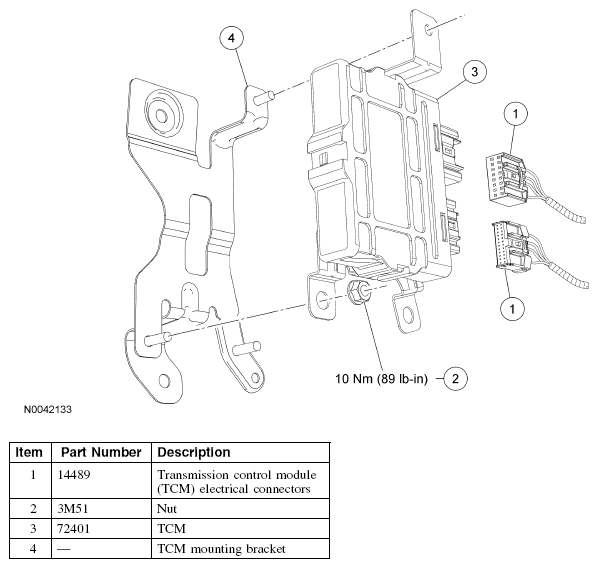 4

3

1

1

10 Nm (89 lb-in) 2

N0042133

| Item | Part Number | Description |
|---|---|---|
| 1 | 14489 | Transmission control module (TCM) electrical connectors |
| 2 | 3M51 | Nut |
| 3 | 72401 | TCM |
| 4 | — | TCM mounting bracket |