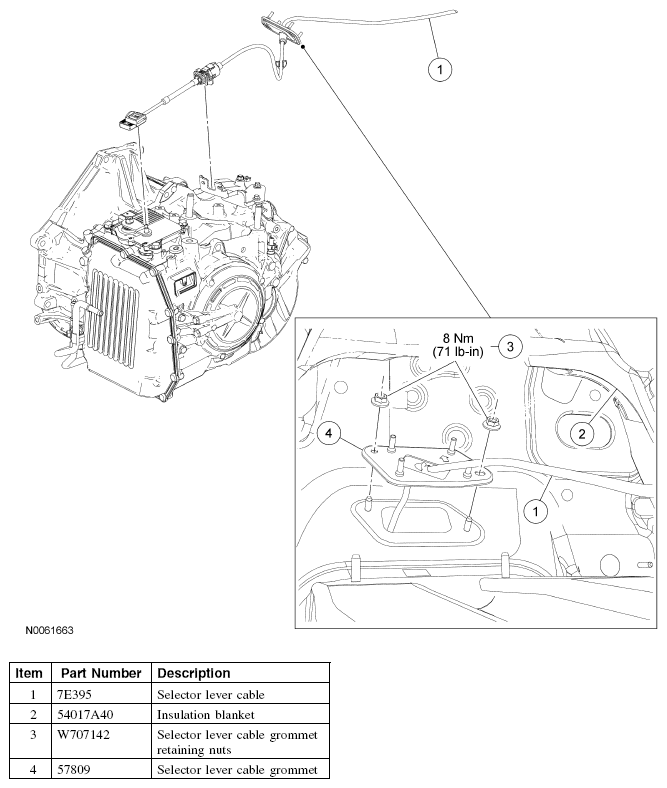 1

8 Nm
(71 lb-in)

3

2

4

1

N0061663

| Item | Part Number | Description |
|---|---|---|
| 1 | 7E395 | Selector lever cable |
| 2 | 54017A40 | Insulation blanket |
| 3 | W707142 | Selector lever cable grommet retaining nuts |
| 4 | 57809 | Selector lever cable grommet |