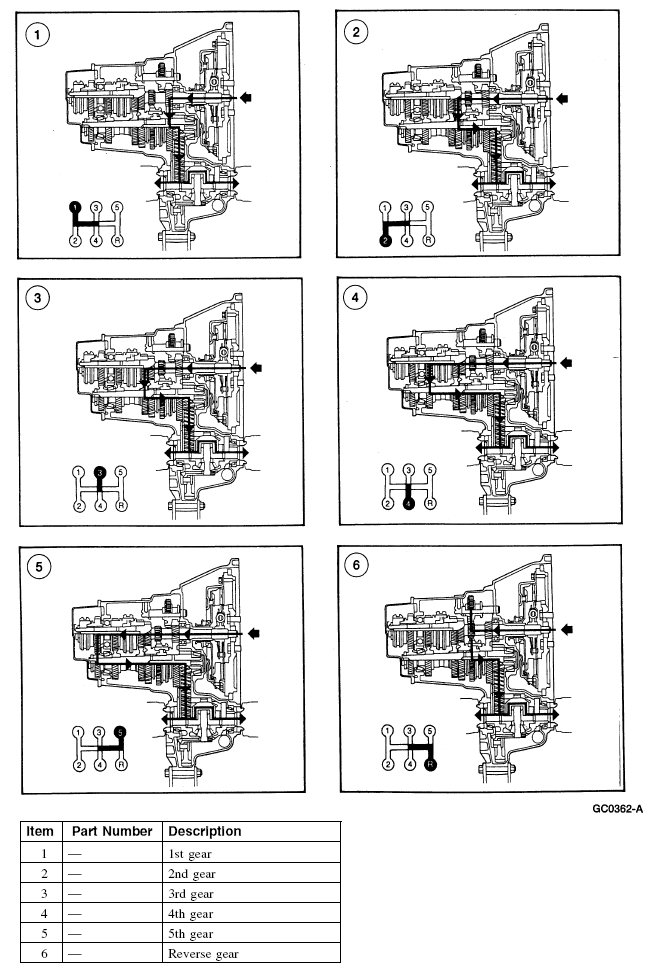 1

1 3 5
2 4 R

2

1 3 5
2 4 R

3

1 3 5
2 4 R

4

1 3 5
2 4 R

5

1 3 5
2 4 R

6

1 3 5
2 4 R

GC0362-A

| Item | Part Number | Description |
|---|---|---|
| 1 | — | 1st gear |
| 2 | — | 2nd gear |
| 3 | — | 3rd gear |
| 4 | — | 4th gear |
| 5 | — | 5th gear |
| 6 | — | Reverse gear |