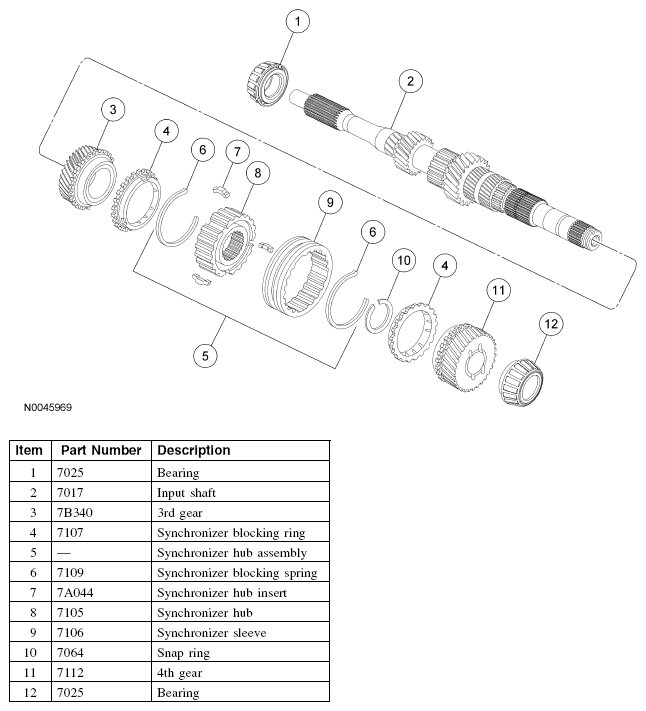 1
2
3
4
6
7
8
9
6
10
4
11
12
5

N0045969

| Item | Part Number | Description |
|---|---|---|
| 1 | 7025 | Bearing |
| 2 | 7017 | Input shaft |
| 3 | 7B340 | 3rd gear |
| 4 | 7107 | Synchronizer blocking ring |
| 5 | — | Synchronizer hub assembly |
| 6 | 7109 | Synchronizer blocking spring |
| 7 | 7A044 | Synchronizer hub insert |
| 8 | 7105 | Synchronizer hub |
| 9 | 7106 | Synchronizer sleeve |
| 10 | 7064 | Snap ring |
| 11 | 7112 | 4th gear |
| 12 | 7025 | Bearing |