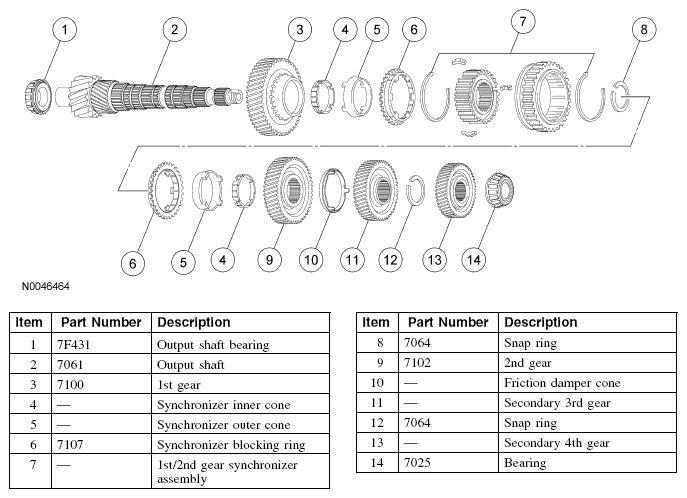 1 2 3 4 5 6 7 8

6 5 4 9 10 11 12 13 14

N0046464

| Item | Part Number | Description |
|---|---|---|
| 1 | 7F431 | Output shaft bearing |
| 2 | 7061 | Output shaft |
| 3 | 7100 | 1st gear |
| 4 | — | Synchronizer inner cone |
| 5 | — | Synchronizer outer cone |
| 6 | 7107 | Synchronizer blocking ring |
| 7 | — | 1st/2nd gear synchronizer assembly |

| Item | Part Number | Description |
|---|---|---|
| 8 | 7064 | Snap ring |
| 9 | 7102 | 2nd gear |
| 10 | — | Friction damper cone |
| 11 | — | Secondary 3rd gear |
| 12 | 7064 | Snap ring |
| 13 | — | Secondary 4th gear |
| 14 | 7025 | Bearing |