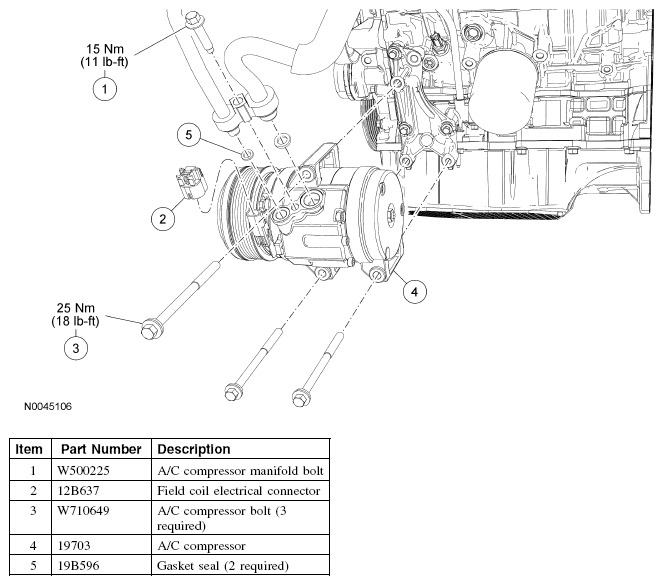 15 Nm
(11 lb-ft)
1

5

2

4

25 Nm
(18 lb-ft)
3

N0045106

| Item | Part Number | Description |
|---|---|---|
| 1 | W500225 | A/C compressor manifold bolt |
| 2 | 12B637 | Field coil electrical connector |
| 3 | W710649 | A/C compressor bolt (3 required) |
| 4 | 19703 | A/C compressor |
| 5 | 19B596 | Gasket seal (2 required) |