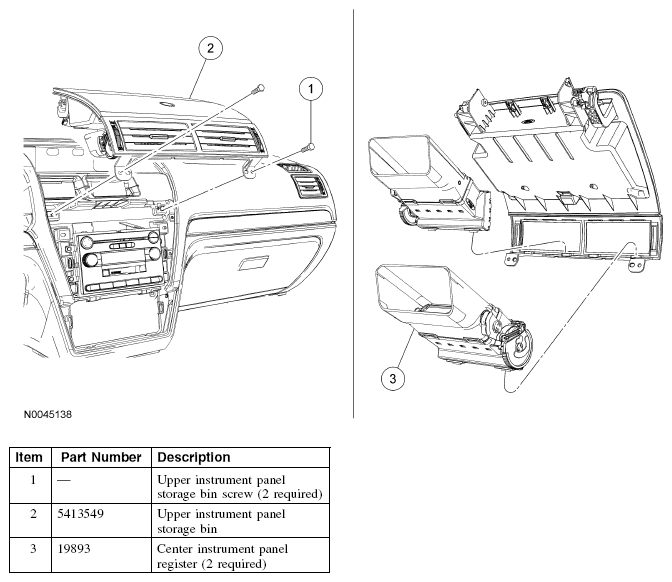 2

1

3

N0045138

| Item | Part Number | Description |
|---|---|---|
| 1 | — | Upper instrument panel storage bin screw (2 required) |
| 2 | 5413549 | Upper instrument panel storage bin |
| 3 | 19893 | Center instrument panel register (2 required) |