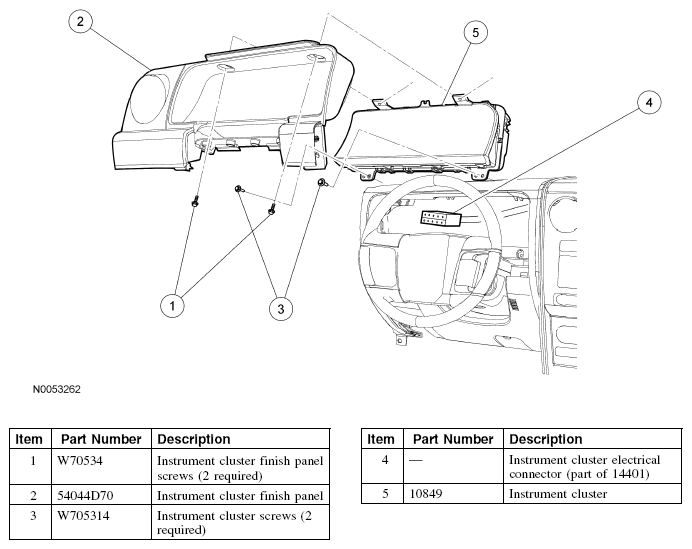 2

5

4

1

3

N0053262

| Item | Part Number | Description |
|---|---|---|
| 1 | W70534 | Instrument cluster finish panel screws (2 required) |
| 2 | 54044D70 | Instrument cluster finish panel |
| 3 | W705314 | Instrument cluster screws (2 required) |

| Item | Part Number | Description |
|---|---|---|
| 4 | — | Instrument cluster electrical connector (part of 14401) |
| 5 | 10849 | Instrument cluster |