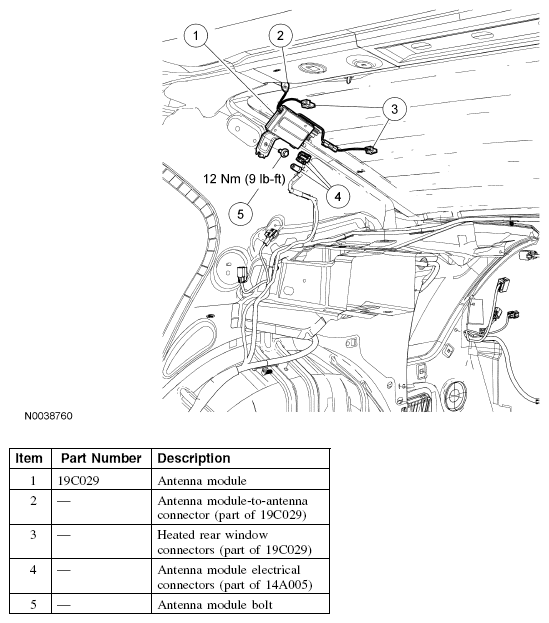 1
2
3
12 Nm (9 lb-ft)
4
5

N0038760

| Item | Part Number | Description |
|---|---|---|
| 1 | 19C029 | Antenna module |
| 2 | — | Antenna module-to-antenna connector (part of 19C029) |
| 3 | — | Heated rear window connectors (part of 19C029) |
| 4 | — | Antenna module electrical connectors (part of 14A005) |
| 5 | — | Antenna module bolt |