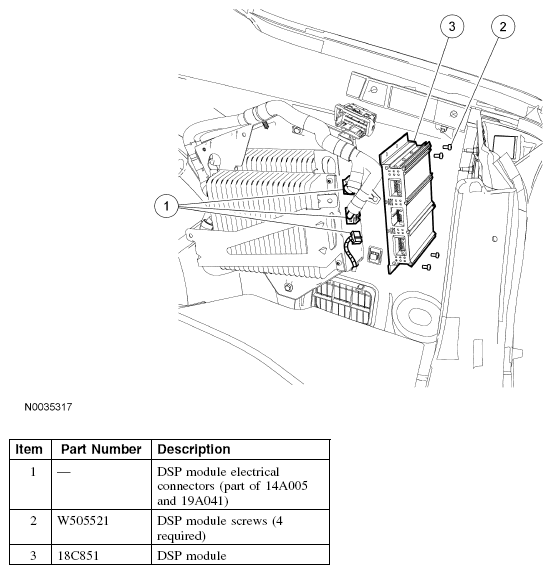 3
2
1

N0035317

| Item | Part Number | Description |
|---|---|---|
| 1 | — | DSP module electrical connectors (part of 14A005 and 19A041) |
| 2 | W505521 | DSP module screws (4 required) |
| 3 | 18C851 | DSP module |