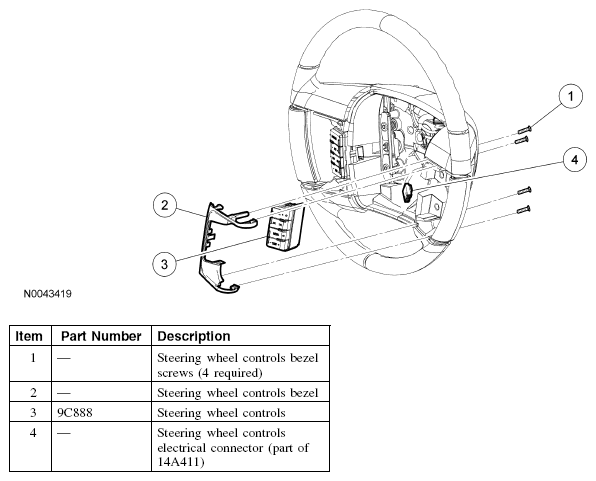 1

4

2

3

N0043419

| Item | Part Number | Description |
|---|---|---|
| 1 | — | Steering wheel controls bezel screws (4 required) |
| 2 | — | Steering wheel controls bezel |
| 3 | 9C888 | Steering wheel controls |
| 4 | — | Steering wheel controls electrical connector (part of 14A411) |