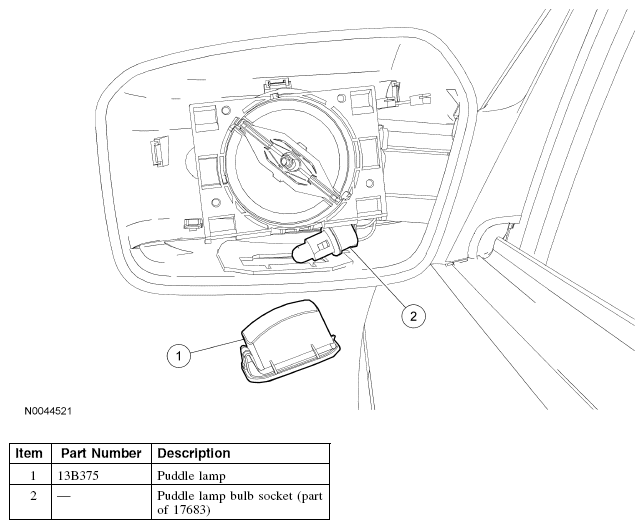 2

1

N0044521

| Item | Part Number | Description |
|---|---|---|
| 1 | 13B375 | Puddle lamp |
| 2 | — | Puddle lamp bulb socket (part of 17683) |