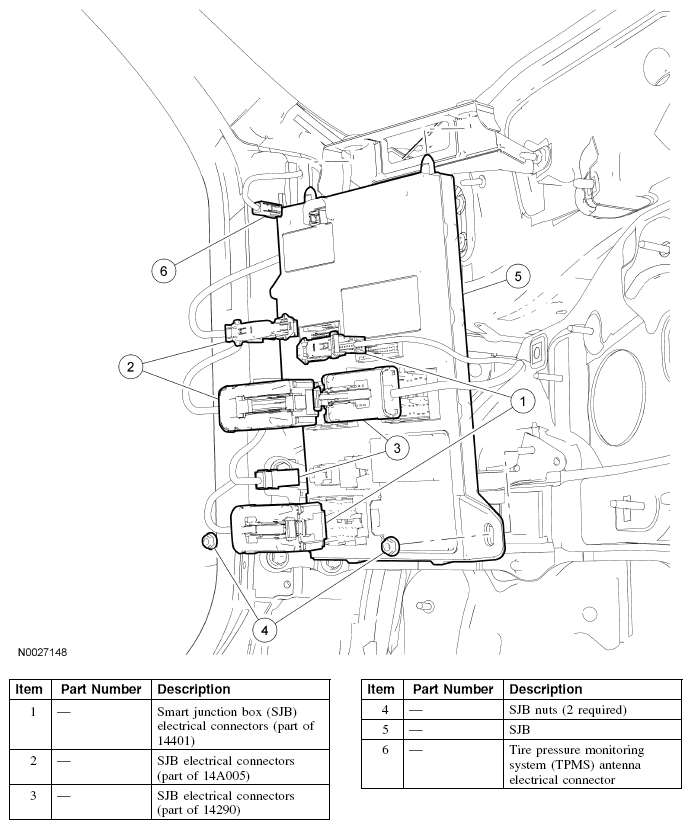 6

5

2

1

3

4

N0027148

| Item | Part Number | Description |
|---|---|---|
| 1 | — | Smart junction box (SJB) electrical connectors (part of 14401) |
| 2 | — | SJB electrical connectors (part of 14A005) |
| 3 | — | SJB electrical connectors (part of 14290) |

| Item | Part Number | Description |
|---|---|---|
| 4 | — | SJB nuts (2 required) |
| 5 | — | SJB |
| 6 | — | Tire pressure monitoring system (TPMS) antenna electrical connector |