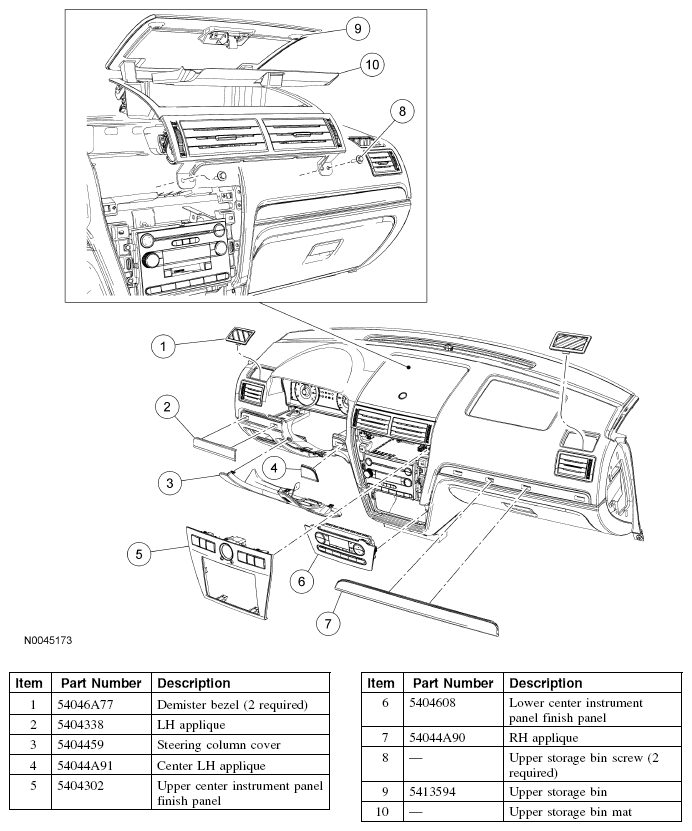 9

10

8

1

2

3

4

5

6

7

N0045173

| Item | Part Number | Description |
|---|---|---|
| 1 | 54046A77 | Demister bezel (2 required) |
| 2 | 5404338 | LH applique |
| 3 | 5404459 | Steering column cover |
| 4 | 54044A91 | Center LH applique |
| 5 | 5404302 | Upper center instrument panel finish panel |

| Item | Part Number | Description |
|---|---|---|
| 6 | 5404608 | Lower center instrument panel finish panel |
| 7 | 54044A90 | RH applique |
| 8 | — | Upper storage bin screw (2 required) |
| 9 | 5413594 | Upper storage bin |
| 10 | — | Upper storage bin mat |