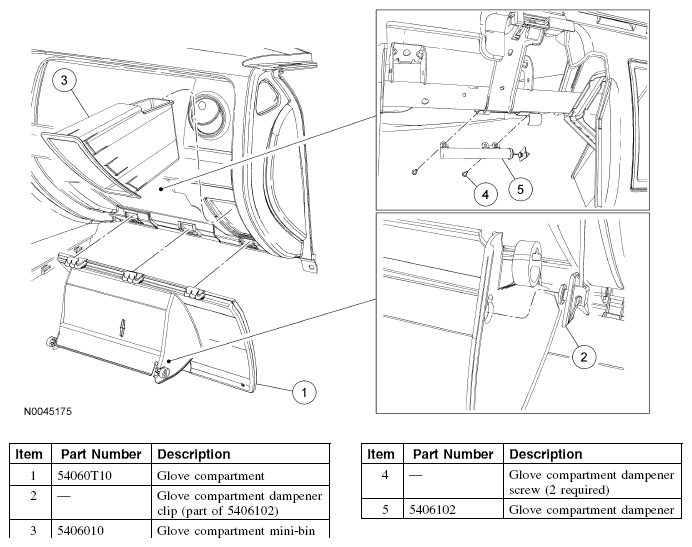 3

4

5

2

1

N0045175

| Item | Part Number | Description |
|---|---|---|
| 1 | 54060T10 | Glove compartment |
| 2 | — | Glove compartment dampener clip (part of 5406102) |
| 3 | 5406010 | Glove compartment mini-bin |

| Item | Part Number | Description |
|---|---|---|
| 4 | — | Glove compartment dampener screw (2 required) |
| 5 | 5406102 | Glove compartment dampener |