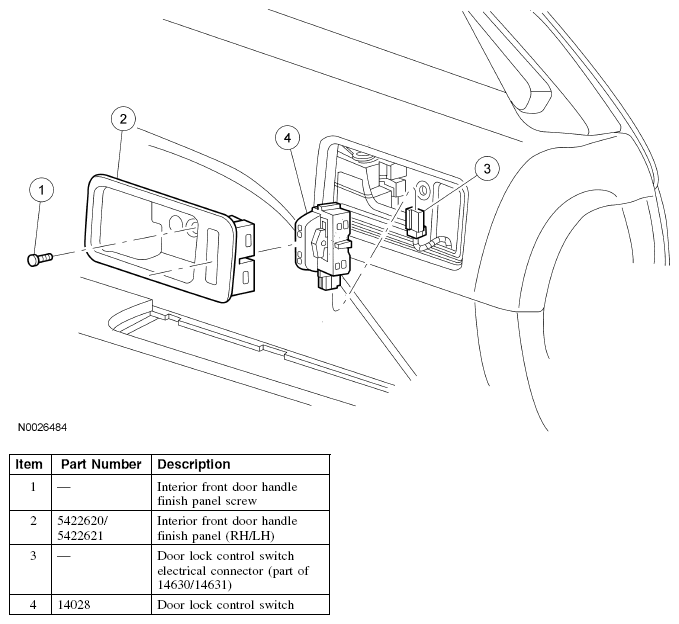 2

4

3

1

N0026484

| Item | Part Number | Description |
|---|---|---|
| 1 | — | Interior front door handle finish panel screw |
| 2 | 5422620/ 5422621 | Interior front door handle finish panel (RH/LH) |
| 3 | — | Door lock control switch electrical connector (part of 14630/14631) |
| 4 | 14028 | Door lock control switch |