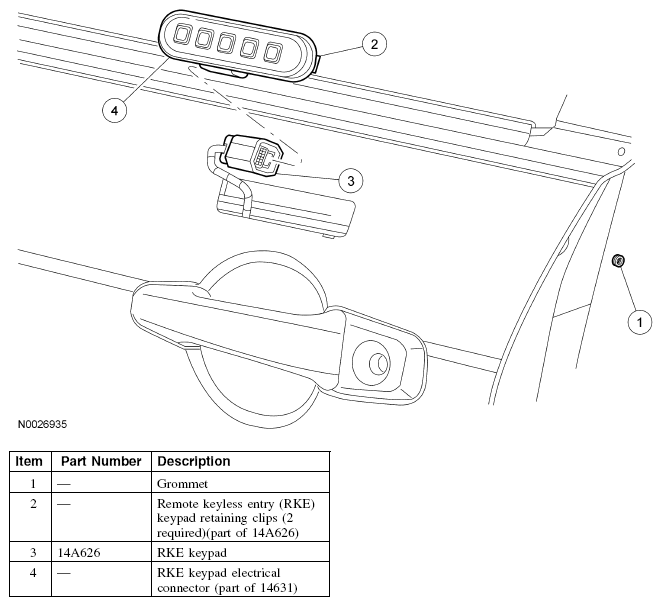 2

4

3

1

N0026935

| Item | Part Number | Description |
|---|---|---|
| 1 | — | Grommet |
| 2 | — | Remote keyless entry (RKE) keypad retaining clips (2 required)(part of 14A626) |
| 3 | 14A626 | RKE keypad |
| 4 | — | RKE keypad electrical connector (part of 14631) |