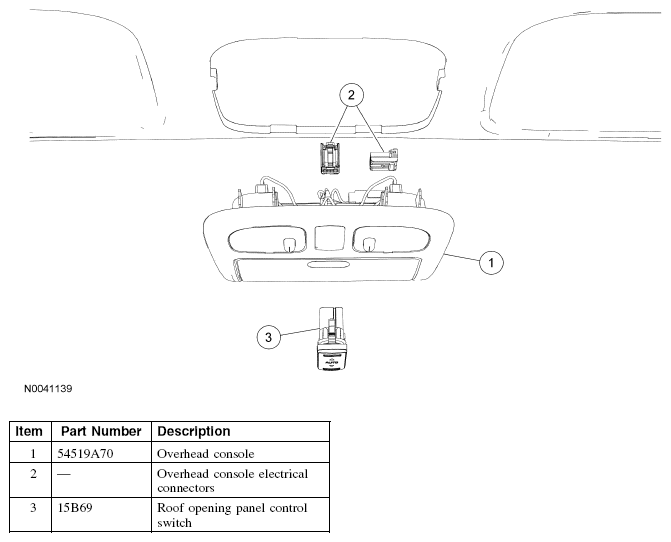 2

1

3

N0041139

| Item | Part Number | Description |
|---|---|---|
| 1 | 54519A70 | Overhead console |
| 2 | — | Overhead console electrical connectors |
| 3 | 15B69 | Roof opening panel control switch |