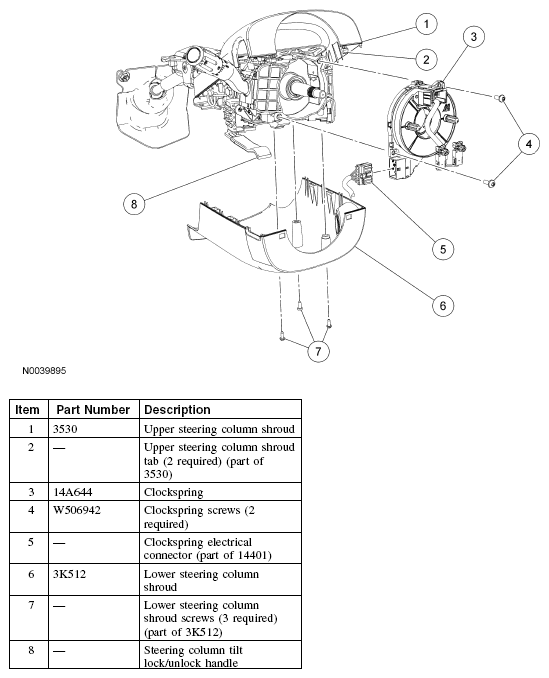 1
2
3
4
8
5
6
7

N0039895

| Item | Part Number | Description |
|---|---|---|
| 1 | 3530 | Upper steering column shroud |
| 2 | — | Upper steering column shroud tab (2 required) (part of 3530) |
| 3 | 14A644 | Clockspring |
| 4 | W506942 | Clockspring screws (2 required) |
| 5 | — | Clockspring electrical connector (part of 14401) |
| 6 | 3K512 | Lower steering column shroud |
| 7 | — | Lower steering column shroud screws (3 required) (part of 3K512) |
| 8 | — | Steering column tilt lock/unlock handle |