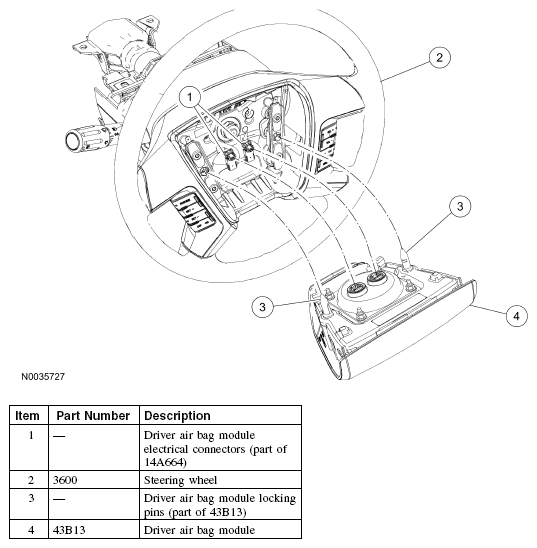 1
2
3
3
4
N0035727

| Item | Part Number | Description |
|---|---|---|
| 1 | — | Driver air bag module electrical connectors (part of 14A664) |
| 2 | 3600 | Steering wheel |
| 3 | — | Driver air bag module locking pins (part of 43B13) |
| 4 | 43B13 | Driver air bag module |