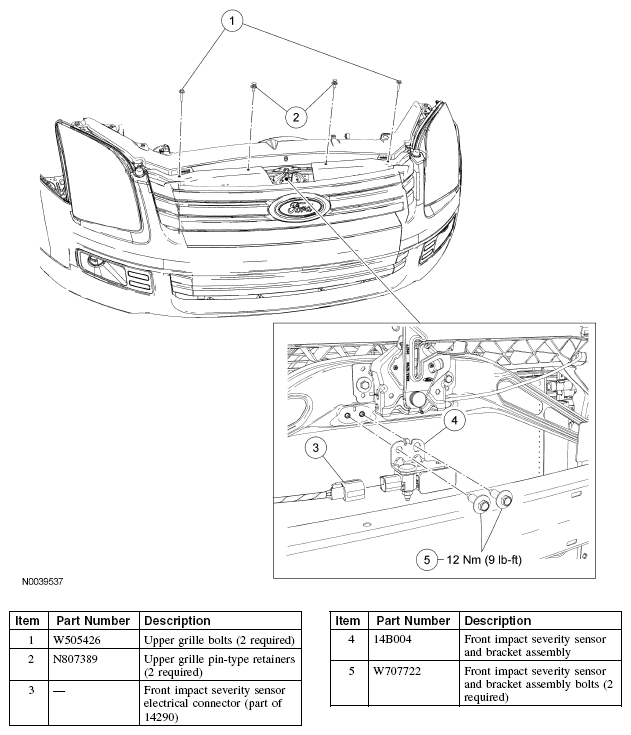 1

2

Ford

4

3

5 12 Nm (9 lb-ft)

N0039537

| Item | Part Number | Description |
|---|---|---|
| 1 | W505426 | Upper grille bolts (2 required) |
| 2 | N807389 | Upper grille pin-type retainers (2 required) |
| 3 | — | Front impact severity sensor electrical connector (part of 14290) |

| Item | Part Number | Description |
|---|---|---|
| 4 | 14B004 | Front impact severity sensor and bracket assembly |
| 5 | W707722 | Front impact severity sensor and bracket assembly bolts (2 required) |