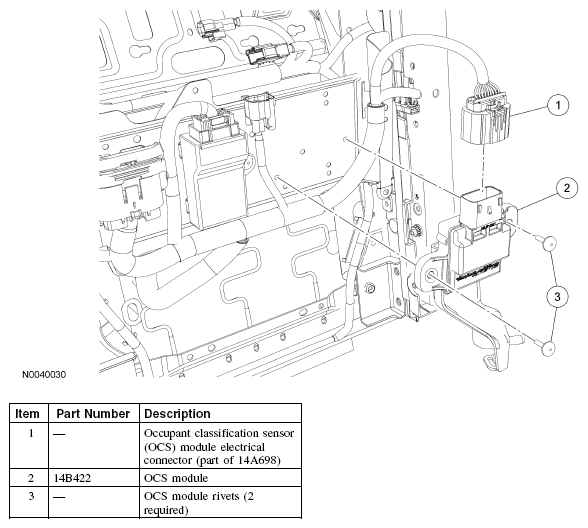 1

2

3

N0040030

| Item | Part Number | Description |
|---|---|---|
| 1 | — | Occupant classification sensor (OCS) module electrical connector (part of 14A698) |
| 2 | 14B422 | OCS module |
| 3 | — | OCS module rivets (2 required) |