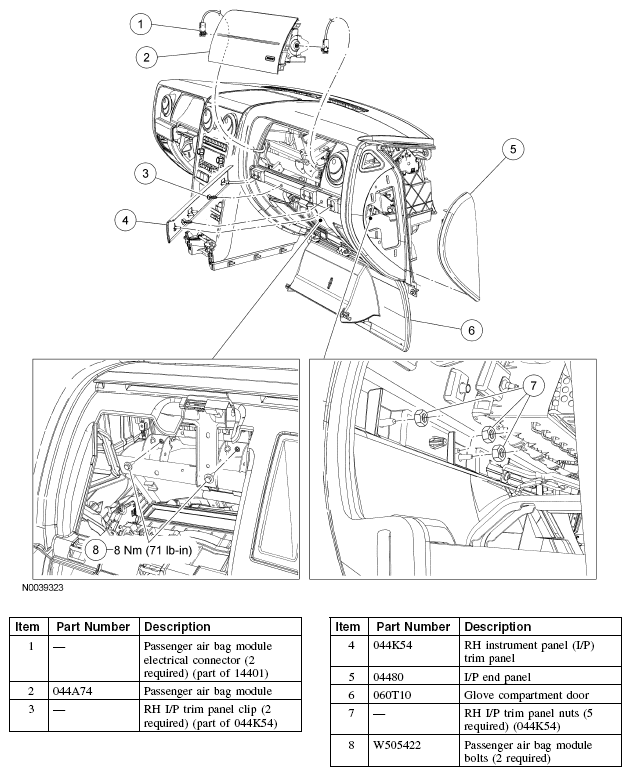 1
2
3
4
5
6
7
8 8 Nm (71 lb-in)

N0039323

| Item | Part Number | Description |
|---|---|---|
| 1 | — | Passenger air bag module electrical connector (2 required) (part of 14401) |
| 2 | 044A74 | Passenger air bag module |
| 3 | — | RH I/P trim panel clip (2 required) (part of 044K54) |

| Item | Part Number | Description |
|---|---|---|
| 4 | 044K54 | RH instrument panel (I/P) trim panel |
| 5 | 04480 | I/P end panel |
| 6 | 060T10 | Glove compartment door |
| 7 | — | RH I/P trim panel nuts (5 required) (044K54) |
| 8 | W505422 | Passenger air bag module bolts (2 required) |