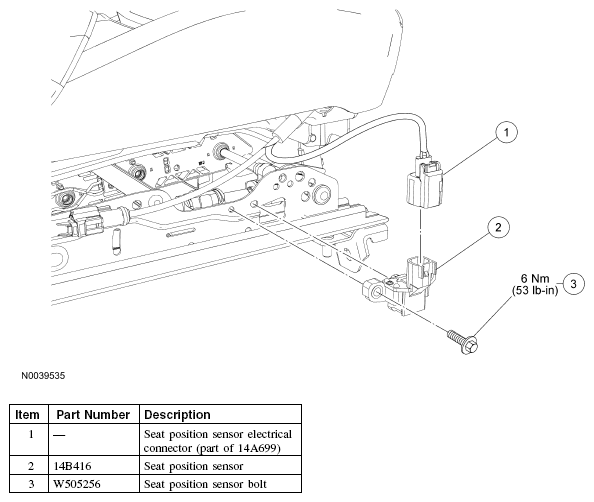 1

2

6 Nm
(53 lb-in)

3

N0039535

| Item | Part Number | Description |
|---|---|---|
| 1 | — | Seat position sensor electrical connector (part of 14A699) |
| 2 | 14B416 | Seat position sensor |
| 3 | W505256 | Seat position sensor bolt |