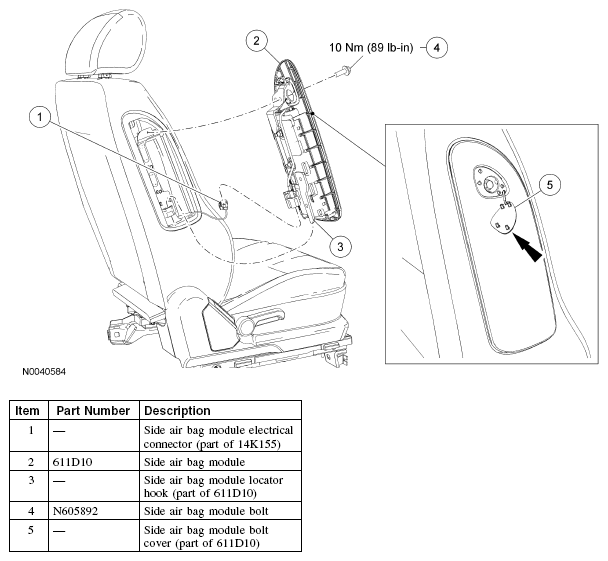 2

10 Nm (89 lb-in) 4

1

5

3

N0040584

| Item | Part Number | Description |
|---|---|---|
| 1 | — | Side air bag module electrical connector (part of 14K155) |
| 2 | 611D10 | Side air bag module |
| 3 | — | Side air bag module locator hook (part of 611D10) |
| 4 | N605892 | Side air bag module bolt |
| 5 | — | Side air bag module bolt cover (part of 611D10) |