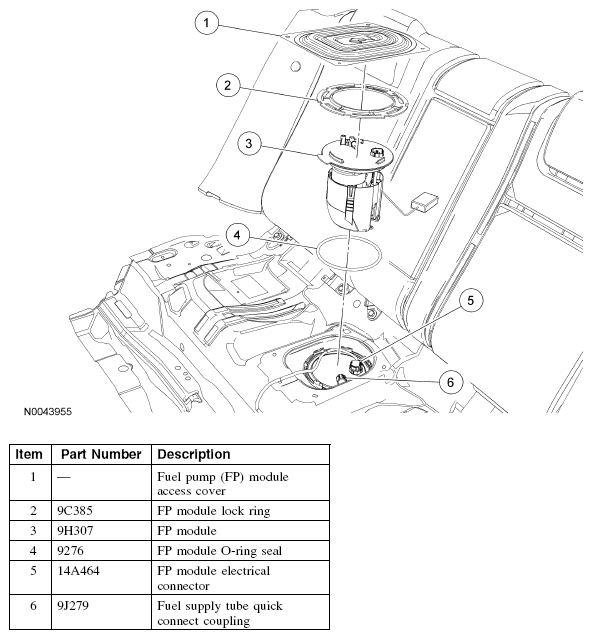 1
2
3
4
5
6
N0043955

| Item | Part Number | Description |
|---|---|---|
| 1 | — | Fuel pump (FP) module access cover |
| 2 | 9C385 | FP module lock ring |
| 3 | 9H307 | FP module |
| 4 | 9276 | FP module O-ring seal |
| 5 | 14A464 | FP module electrical connector |
| 6 | 9J279 | Fuel supply tube quick connect coupling |