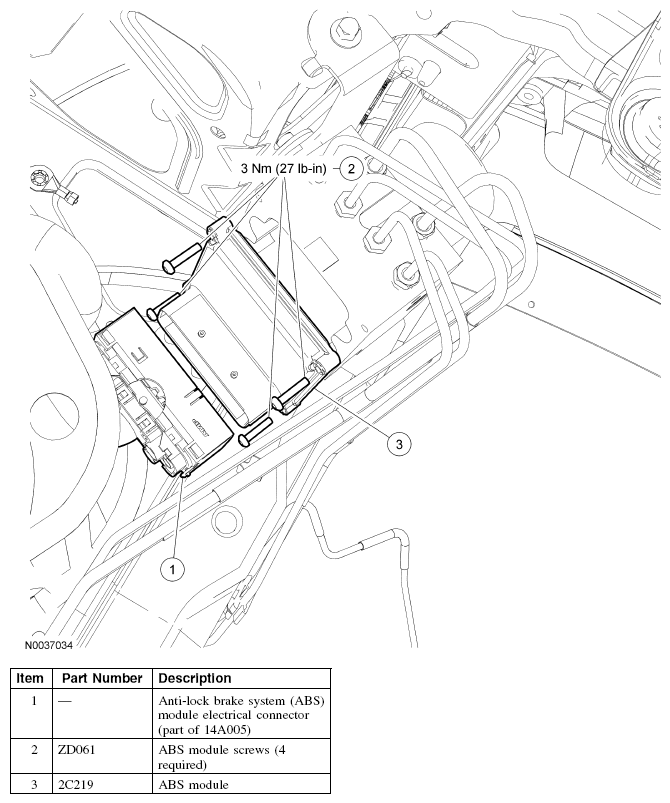 3 Nm (27 lb-in)
2
3
1
N0037034

| Item | Part Number | Description |
|---|---|---|
| 1 | — | Anti-lock brake system (ABS) module electrical connector (part of 14A005) |
| 2 | ZD061 | ABS module screws (4 required) |
| 3 | 2C219 | ABS module |