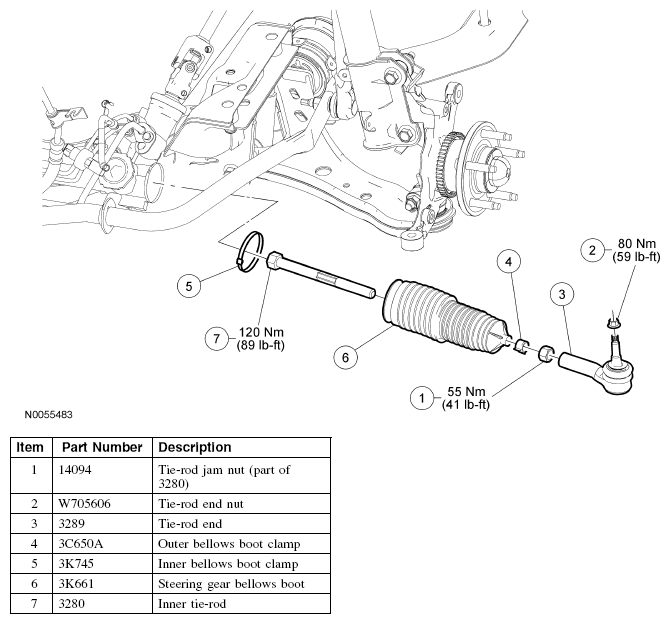 2 80 Nm (59 lb-ft)

4

3

5

7 120 Nm (89 lb-ft)

6

1 55 Nm (41 lb-ft)

N0055483

| Item | Part Number | Description |
|---|---|---|
| 1 | 14094 | Tie-rod jam nut (part of 3280) |
| 2 | W705606 | Tie-rod end nut |
| 3 | 3289 | Tie-rod end |
| 4 | 3C650A | Outer bellows boot clamp |
| 5 | 3K745 | Inner bellows boot clamp |
| 6 | 3K661 | Steering gear bellows boot |
| 7 | 3280 | Inner tie-rod |