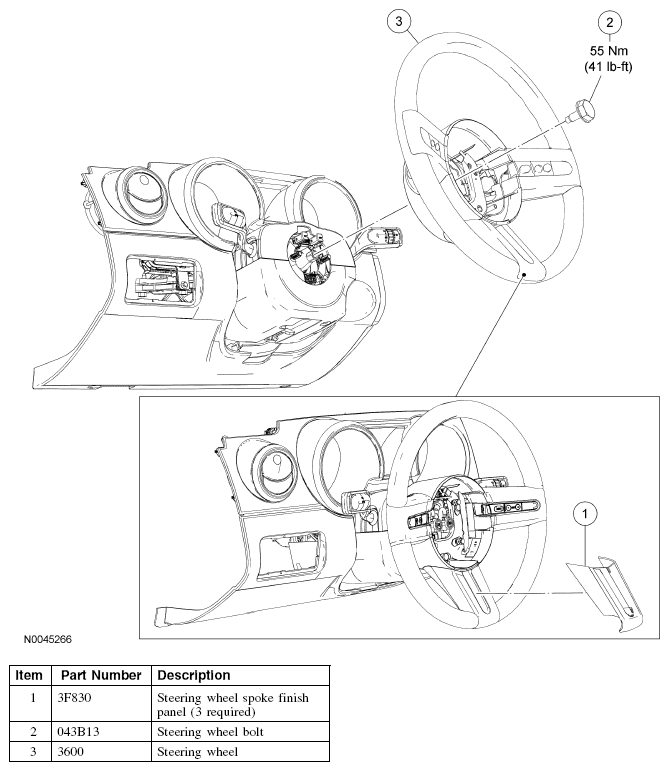 3

2
55 Nm
(41 lb-ft)

1

N0045266

| Item | Part Number | Description |
|---|---|---|
| 1 | 3F830 | Steering wheel spoke finish panel (3 required) |
| 2 | 043B13 | Steering wheel bolt |
| 3 | 3600 | Steering wheel |