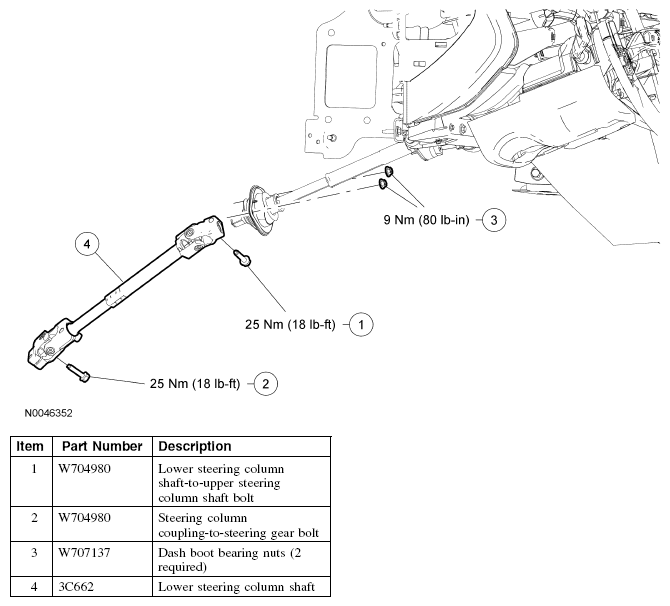 9 Nm (80 lb-in) 3

4

25 Nm (18 lb-ft) 1

25 Nm (18 lb-ft) 2

N0046352

| Item | Part Number | Description |
|---|---|---|
| 1 | W704980 | Lower steering column shaft-to-upper steering column shaft bolt |
| 2 | W704980 | Steering column coupling-to-steering gear bolt |
| 3 | W707137 | Dash boot bearing nuts (2 required) |
| 4 | 3C662 | Lower steering column shaft |