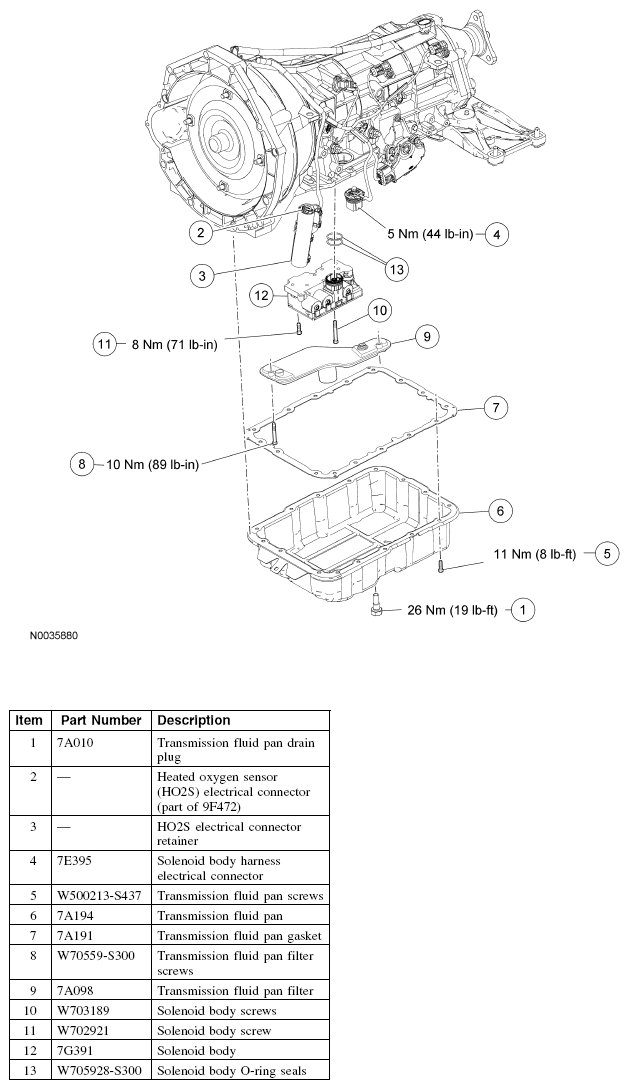 2

5 Nm (44 lb-in) 4

3

13

12

10

11 8 Nm (71 lb-in)

9

7

8 10 Nm (89 lb-in)

6

11 Nm (8 lb-ft) 5

26 Nm (19 lb-ft) 1

N0035880

| Item | Part Number | Description |
|---|---|---|
| 1 | 7A010 | Transmission fluid pan drain plug |
| 2 | — | Heated oxygen sensor (HO2S) electrical connector (part of 9F472) |
| 3 | — | HO2S electrical connector retainer |
| 4 | 7E395 | Solenoid body harness electrical connector |
| 5 | W500213-S437 | Transmission fluid pan screws |
| 6 | 7A194 | Transmission fluid pan |
| 7 | 7A191 | Transmission fluid pan gasket |
| 8 | W70559-S300 | Transmission fluid pan filter screws |
| 9 | 7A098 | Transmission fluid pan filter |
| 10 | W703189 | Solenoid body screws |
| 11 | W702921 | Solenoid body screw |
| 12 | 7G391 | Solenoid body |
| 13 | W705928-S300 | Solenoid body O-ring seals |