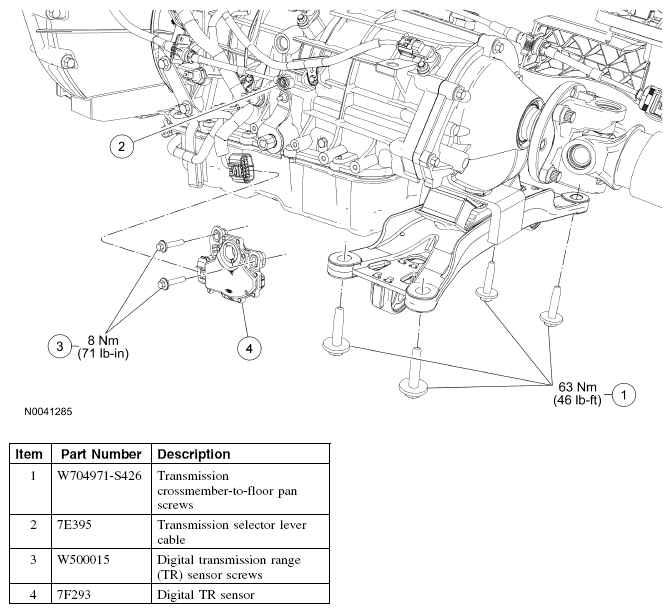 2

3 8 Nm (71 lb-in)

4

63 Nm (46 lb-ft) 1

N0041285

| Item | Part Number | Description |
|---|---|---|
| 1 | W704971-S426 | Transmission crossmember-to-floor pan screws |
| 2 | 7E395 | Transmission selector lever cable |
| 3 | W500015 | Digital transmission range (TR) sensor screws |
| 4 | 7F293 | Digital TR sensor |