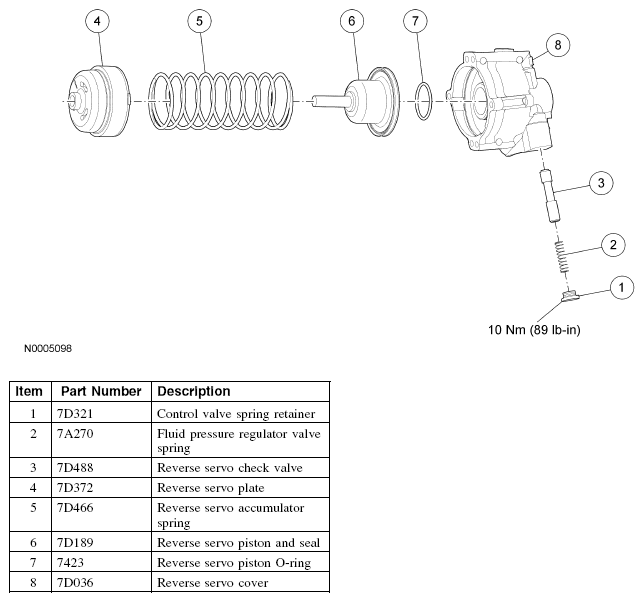 4
5
6
7
8
3
2
1
10 Nm (89 lb-in)

N0005098

| Item | Part Number | Description |
|---|---|---|
| 1 | 7D321 | Control valve spring retainer |
| 2 | 7A270 | Fluid pressure regulator valve spring |
| 3 | 7D488 | Reverse servo check valve |
| 4 | 7D372 | Reverse servo plate |
| 5 | 7D466 | Reverse servo accumulator spring |
| 6 | 7D189 | Reverse servo piston and seal |
| 7 | 7423 | Reverse servo piston O-ring |
| 8 | 7D036 | Reverse servo cover |