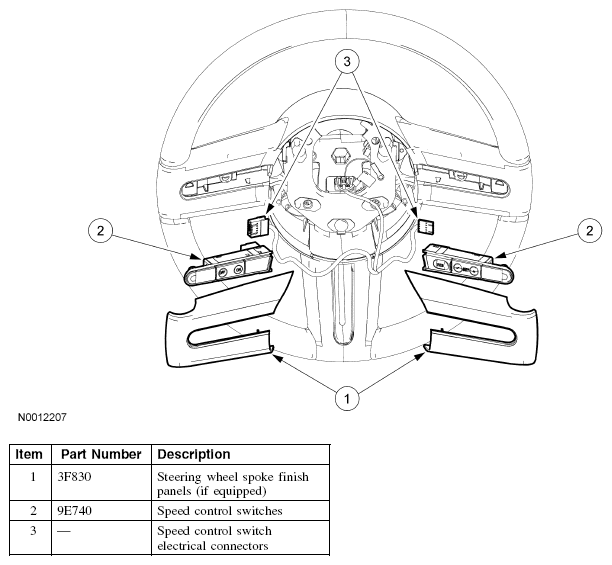 3

2

2

1

N0012207

| Item | Part Number | Description |
|---|---|---|
| 1 | 3F830 | Steering wheel spoke finish panels (if equipped) |
| 2 | 9E740 | Speed control switches |
| 3 | — | Speed control switch electrical connectors |