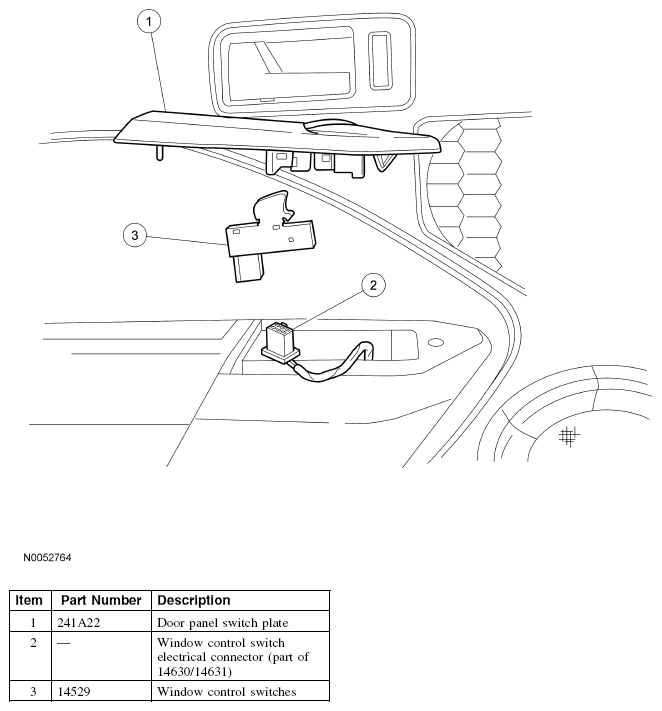 1

3

2

N0052764

| Item | Part Number | Description |
|---|---|---|
| 1 | 241A22 | Door panel switch plate |
| 2 | — | Window control switch electrical connector (part of 14630/14631) |
| 3 | 14529 | Window control switches |