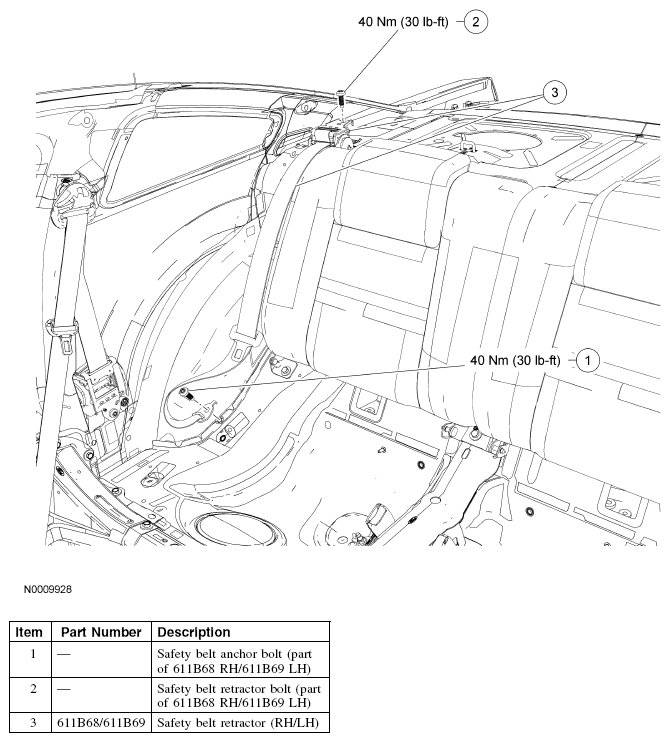 40 Nm (30 lb-ft) 2

3

40 Nm (30 lb-ft) 1

N0009928

| Item | Part Number | Description |
|---|---|---|
| 1 | — | Safety belt anchor bolt (part of 611B68 RH/611B69 LH) |
| 2 | — | Safety belt retractor bolt (part of 611B68 RH/611B69 LH) |
| 3 | 611B68/611B69 | Safety belt retractor (RH/LH) |