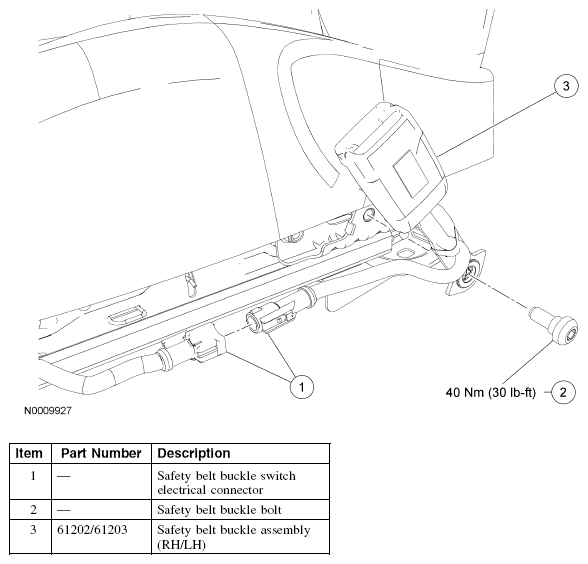 3

1

40 Nm (30 lb-ft) 2

N0009927

| Item | Part Number | Description |
|---|---|---|
| 1 | — | Safety belt buckle switch electrical connector |
| 2 | — | Safety belt buckle bolt |
| 3 | 61202/61203 | Safety belt buckle assembly (RH/LH) |