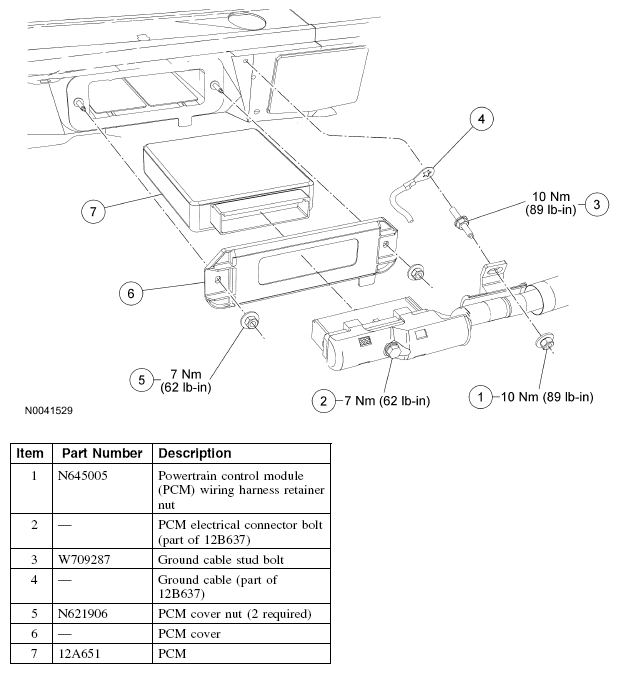 4

10 Nm (89 lb-in) 3

7

6

5 7 Nm (62 lb-in)

2 7 Nm (62 lb-in)

1 10 Nm (89 lb-in)

N0041529

| Item | Part Number | Description |
|---|---|---|
| 1 | N645005 | Powertrain control module (PCM) wiring harness retainer nut |
| 2 | — | PCM electrical connector bolt (part of 12B637) |
| 3 | W709287 | Ground cable stud bolt |
| 4 | — | Ground cable (part of 12B637) |
| 5 | N621906 | PCM cover nut (2 required) |
| 6 | — | PCM cover |
| 7 | 12A651 | PCM |